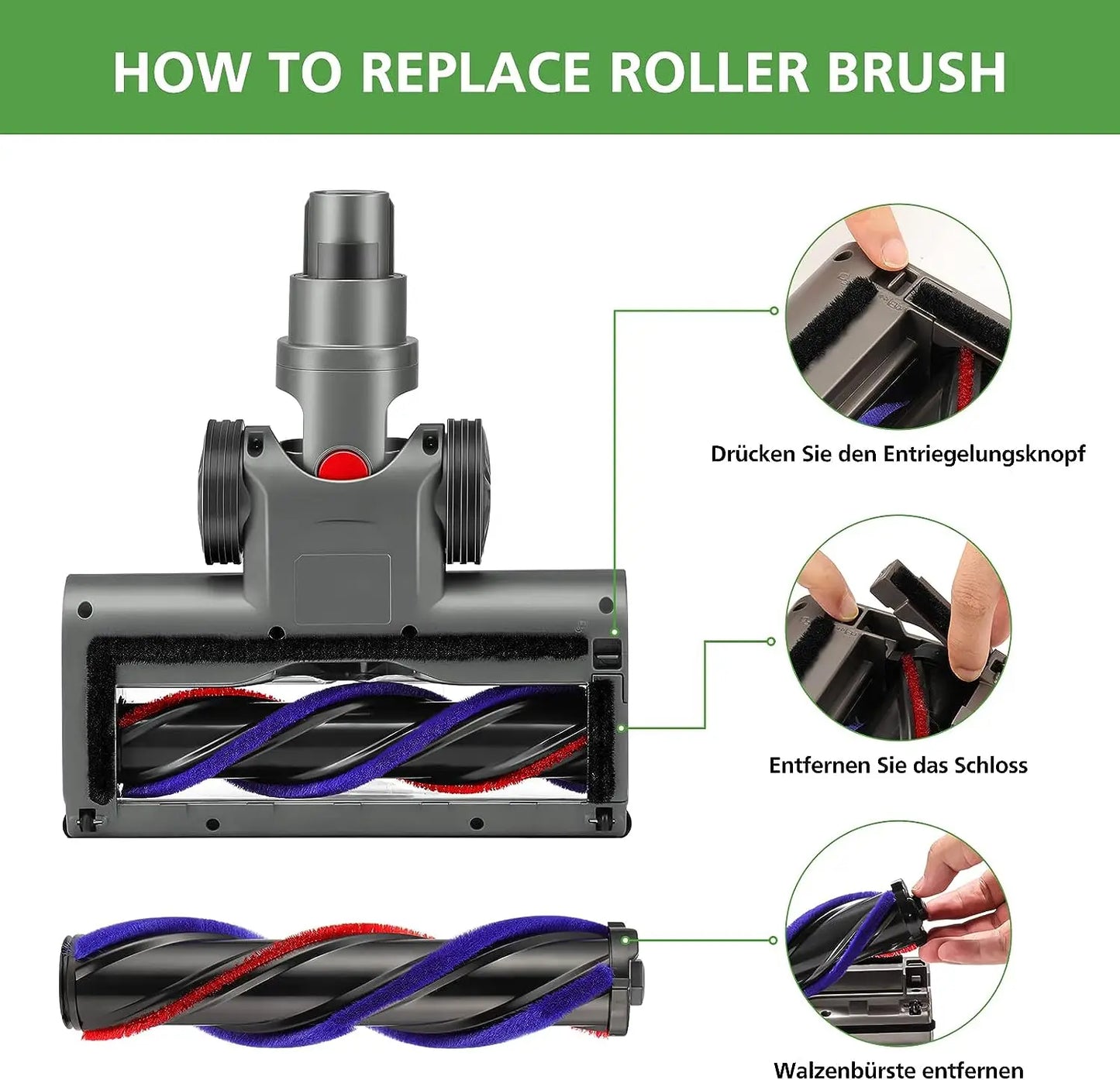 HOW TO REPLACE ROLLER BRUSH

Drücken Sie den Entriegelungsknopf

Entfernen Sie das Schloss

Walzenbürste entfernen